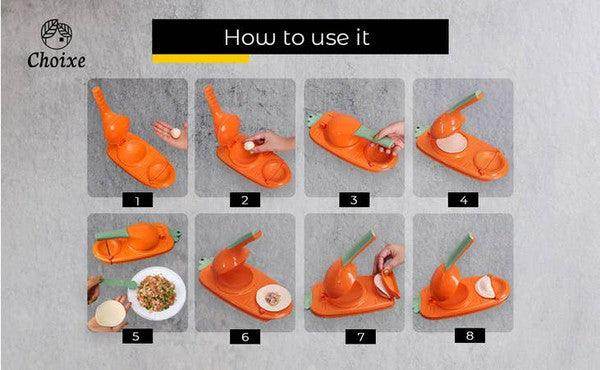 Choixe

How to use it

1

2

3

4

5

6

7

8