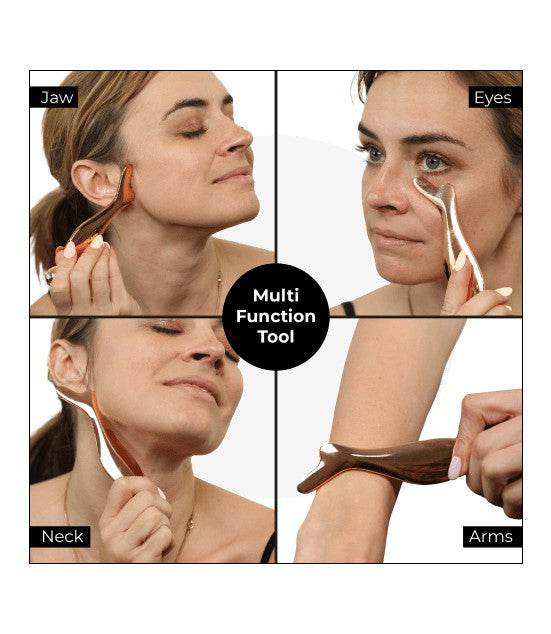 Jaw

Eyes

Multi Function Tool

Neck

Arms